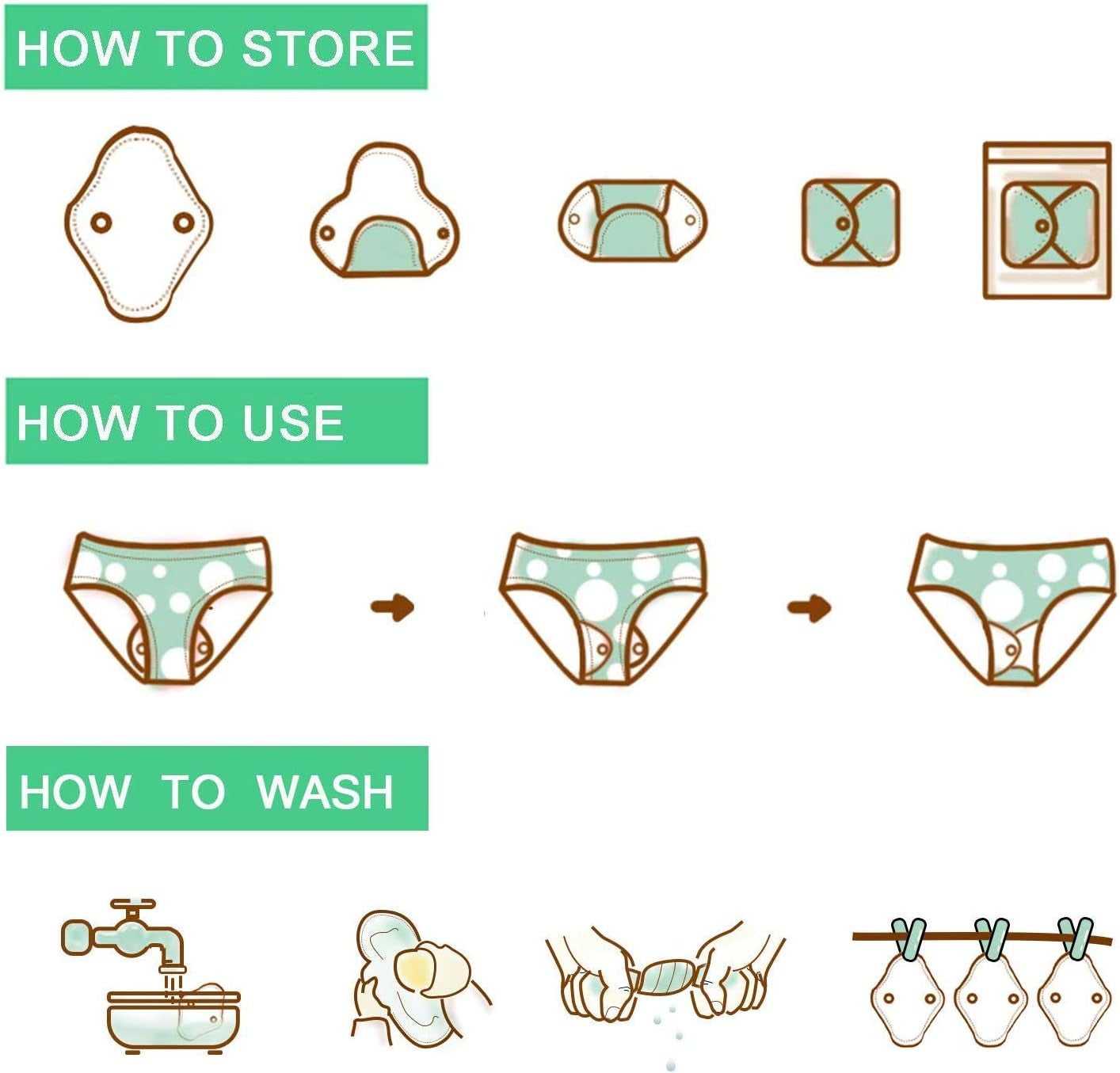 HOW TO STORE

HOW TO USE

HOW TO WASH